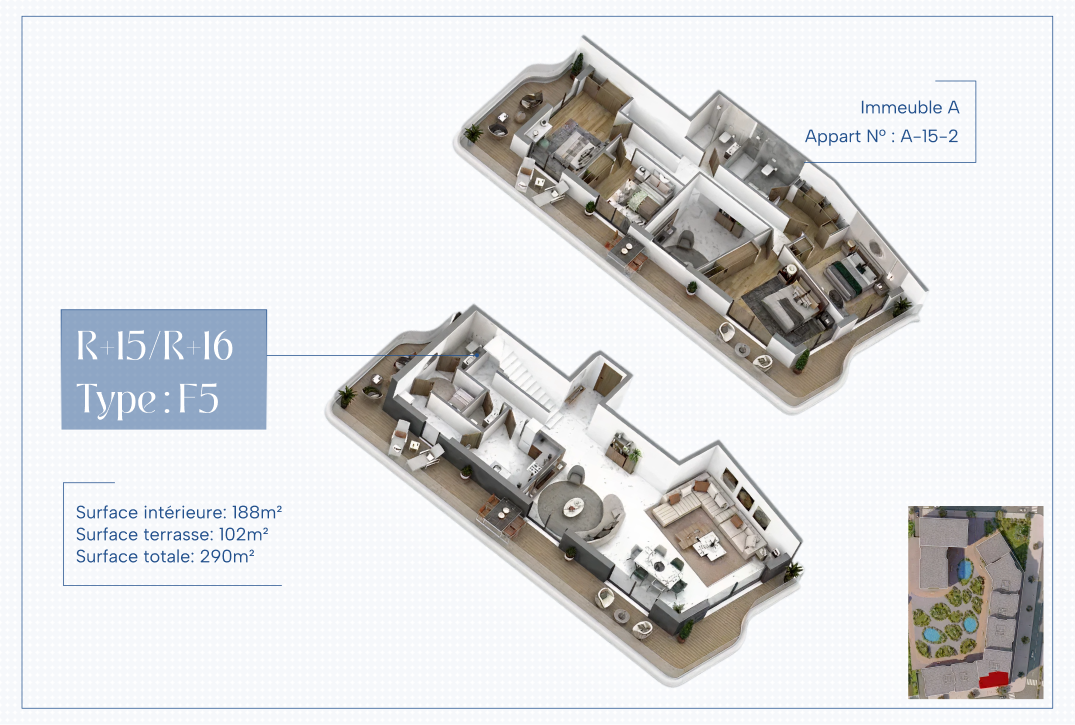 Immeuble A
Appart N° : A-15-2

R+15/R+16
Type : F5

Surface intérieure: 188m²
Surface terrasse: 102m²
Surface totale: 290m²